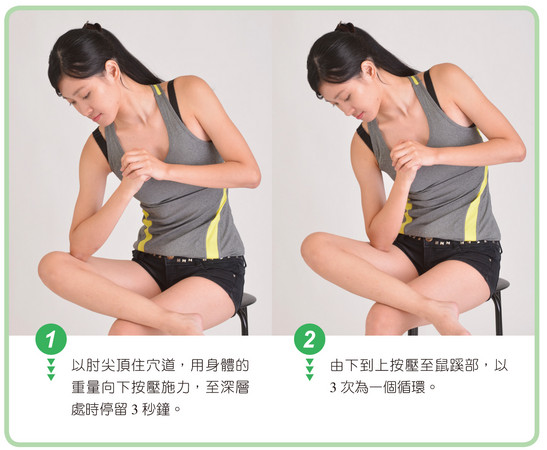 1

以肘尖頂住穴道，用身體的重量向下按壓施力，至深層處時停留 3 秒鐘。

2

由下到上按壓至鼠蹊部，以 3 次為一個循環。