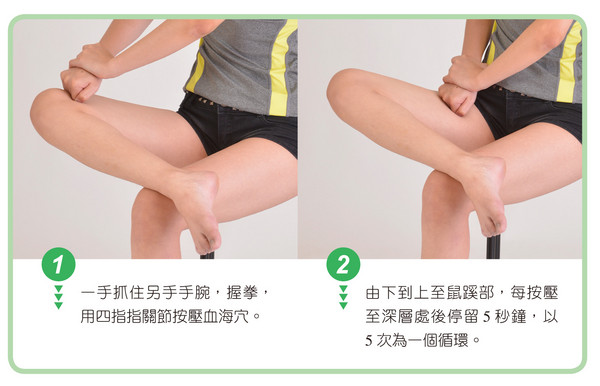 1

一手抓住另手手腕，握拳，用四指指關節按壓血海穴。

2

由下到上至鼠蹊部，每按壓至深層處後停留 5 秒鐘，以 5 次為一個循環。