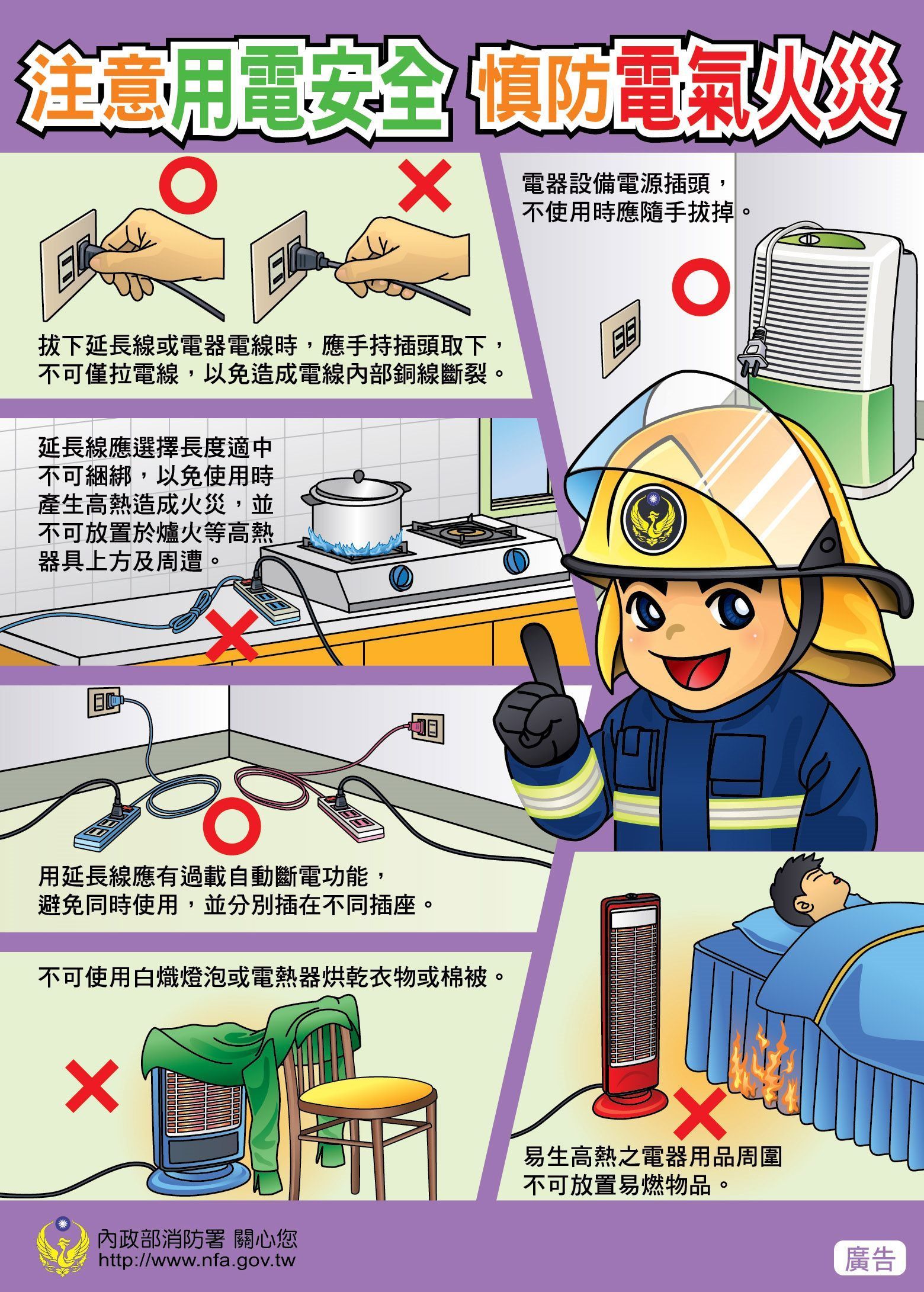 注意用電安全 慎防電氣火災

拔下延長線或電器電線時，應手持插頭取下，不可僅拉電線，以免造成電線內部銅線斷裂。

電器設備電源插頭，不使用時應隨手拔掉。

延長線應選擇長度適中不可綑綁，以免使用時產生高熱造成火災，並不可放置於爐火等高熱器具上方及周遭。

用延長線應有過載自動斷電功能，避免同時使用，並分別插在不同插座。

不可使用白熾燈泡或電熱器烘乾衣物或棉被。

易生高熱之電器用品周圍不可放置易燃物品。

內政部消防署 關心您
http://www.nfa.gov.tw

廣告