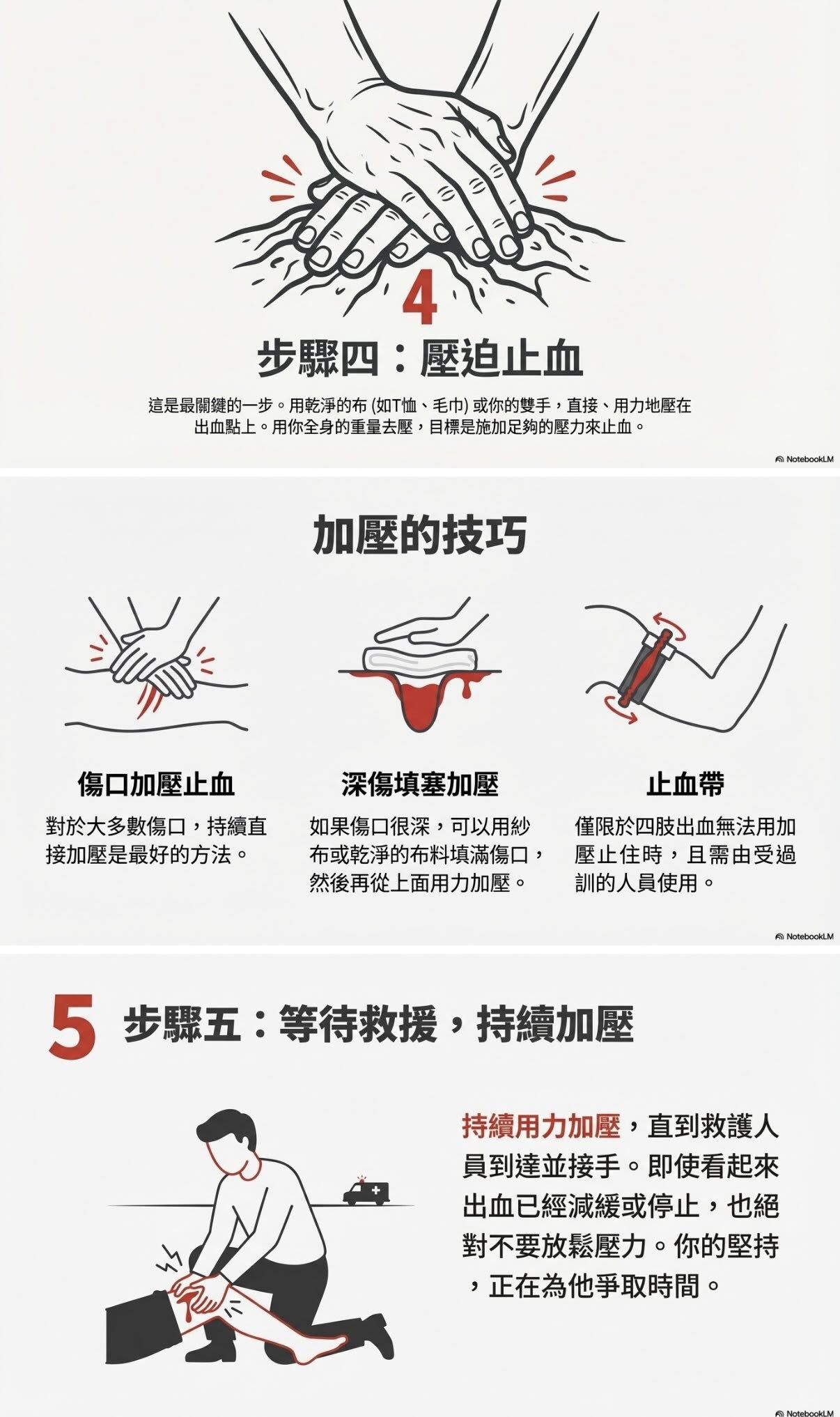 4

步驟四：壓迫止血

這是最關鍵的一步。用乾淨的布 (如T恤、毛巾) 或你的雙手，直接、用力地壓在出血點上。用你全身的重量去壓，目標是施加足夠的壓力來止血。

NotebookLM

加壓的技巧

傷口加壓止血

對於大多數傷口，持續直接加壓是最好的方法。

深傷填塞加壓

如果傷口很深，可以用紗布或乾淨的布料填滿傷口，然後再從上面用力加壓。

止血帶

僅限於四肢出血無法用加壓止住時，且需由受過訓的人員使用。

NotebookLM

5 步驟五：等待救援，持續加壓

持續用力加壓，直到救護人員到達並接手。即使看起來出血已經減緩或停止，也絕對不要放鬆壓力。你的堅持，正在為他爭取時間。

NotebookLM