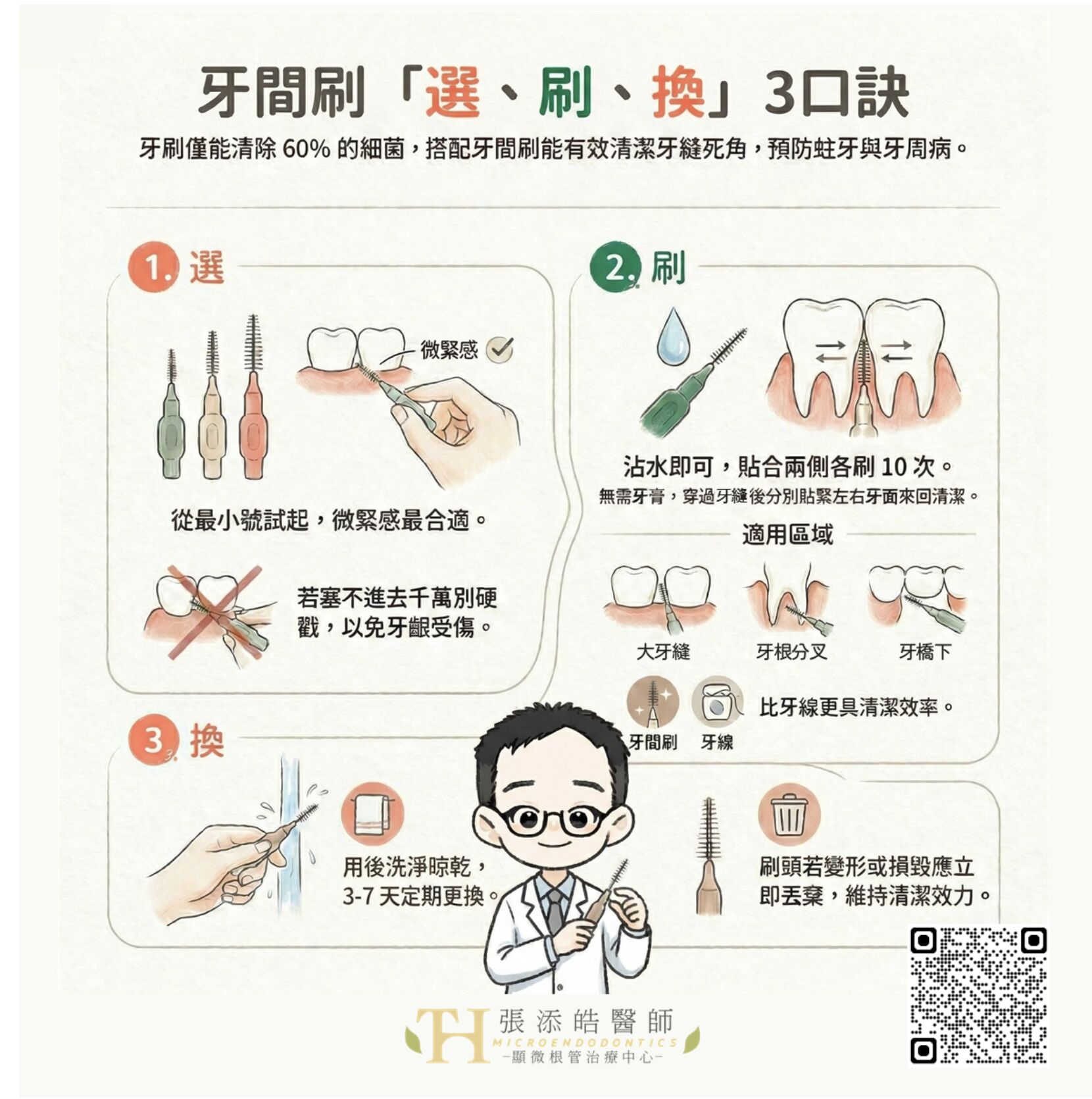 牙間刷「選、刷、換」3口訣

牙刷僅能清除 60% 的細菌，搭配牙間刷能有效清潔牙縫死角，預防蛀牙與牙周病。

1. 選

微緊感

從最小號試起，微緊感最合適。

若塞不進去千萬別硬戳，以免牙齦受傷。

2. 刷

沾水即可，貼合兩側各刷 10 次。

無需牙膏，穿過牙縫後分別貼緊左右牙面來回清潔。

適用區域

大牙縫

牙根分叉

牙橋下

牙間刷

牙線

比牙線更具清潔效率。

3. 換

用後洗淨晾乾，3-7 天定期更換。

刷頭若變形或損毀應立即丟棄，維持清潔效力。

TH 張添皓醫師
MICROENDODONTICS
-顯微根管治療中心-