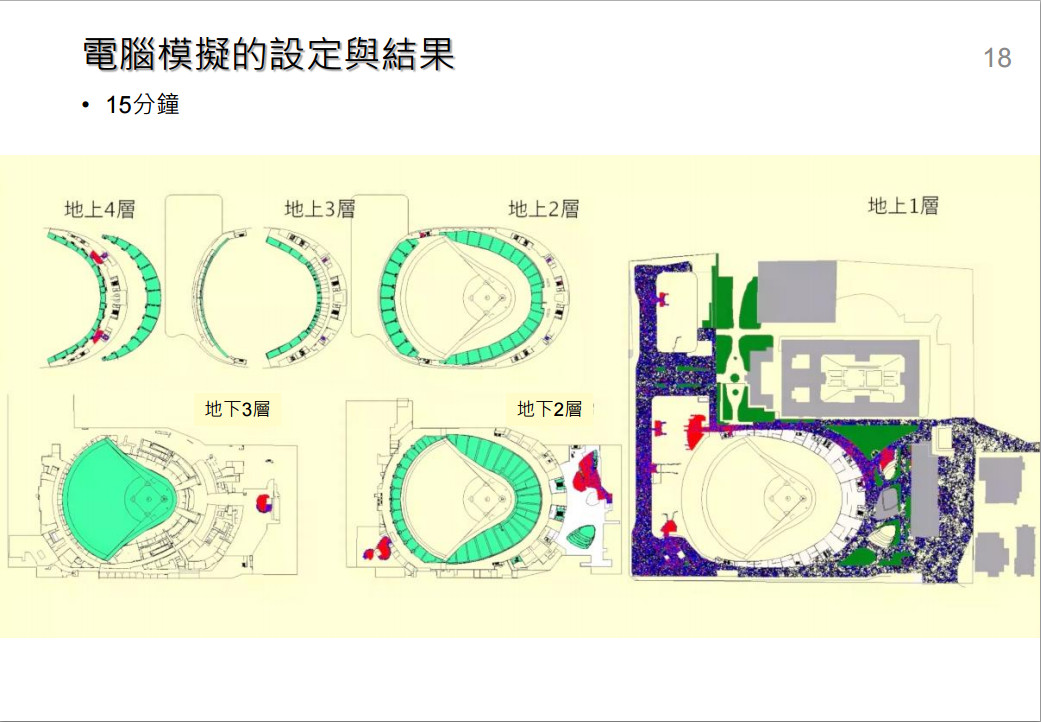 電腦模擬的設定與結果

18

• 15分鐘

地上4層

地上3層

地上2層

地上1層

地下3層

地下2層