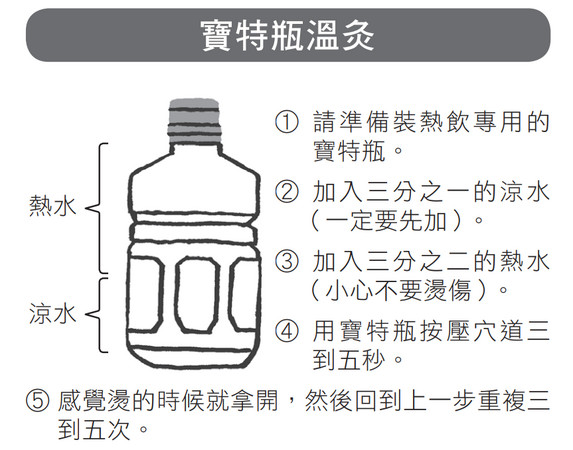 寶特瓶溫灸

熱水

涼水

① 請準備裝熱飲專用的寶特瓶。

② 加入三分之一的涼水（一定要先加）。

③ 加入三分之二的熱水（小心不要燙傷）。

④ 用寶特瓶按壓穴道三到五秒。

⑤ 感覺燙的時候就拿開，然後回到上一步重複三到五次。