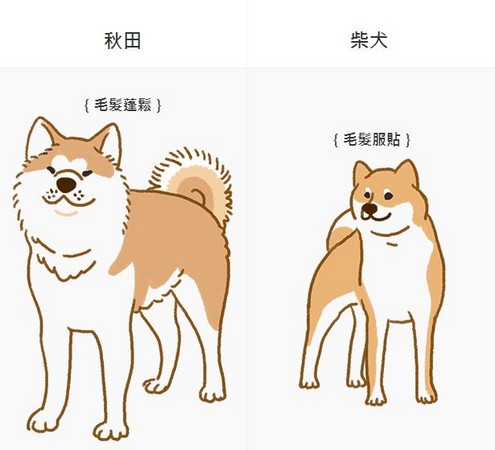 秋田

{ 毛髮蓬鬆 }

柴犬

{ 毛髮服貼 }