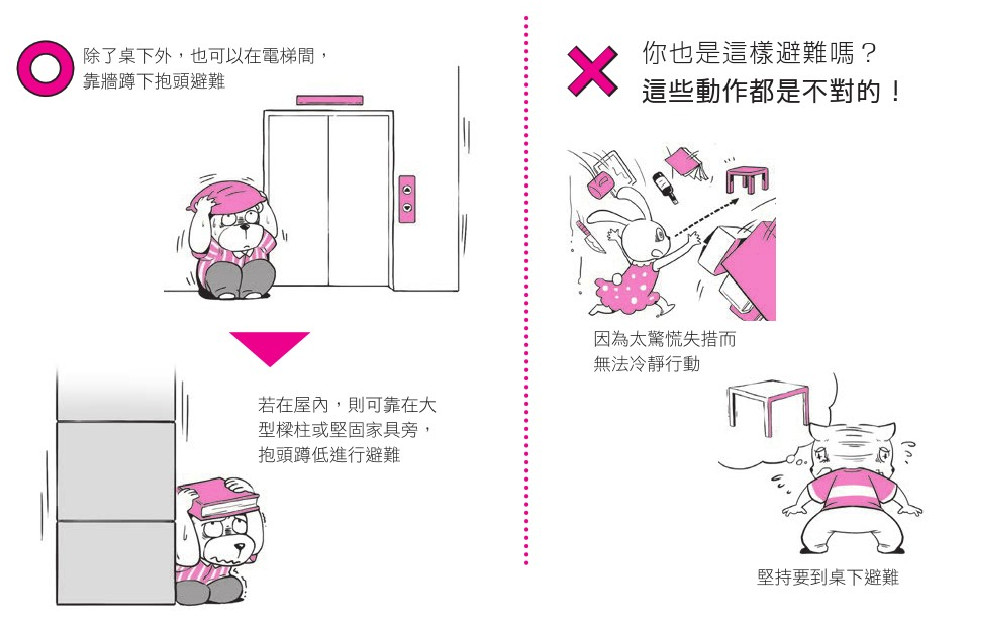 除了桌下外，也可以在電梯間，靠牆蹲下抱頭避難

若在屋內，則可靠在大型樑柱或堅固家具旁，抱頭蹲低進行避難

你也是這樣避難嗎？
這些動作都是不對的！

因為太驚慌失措而無法冷靜行動

堅持要到桌下避難