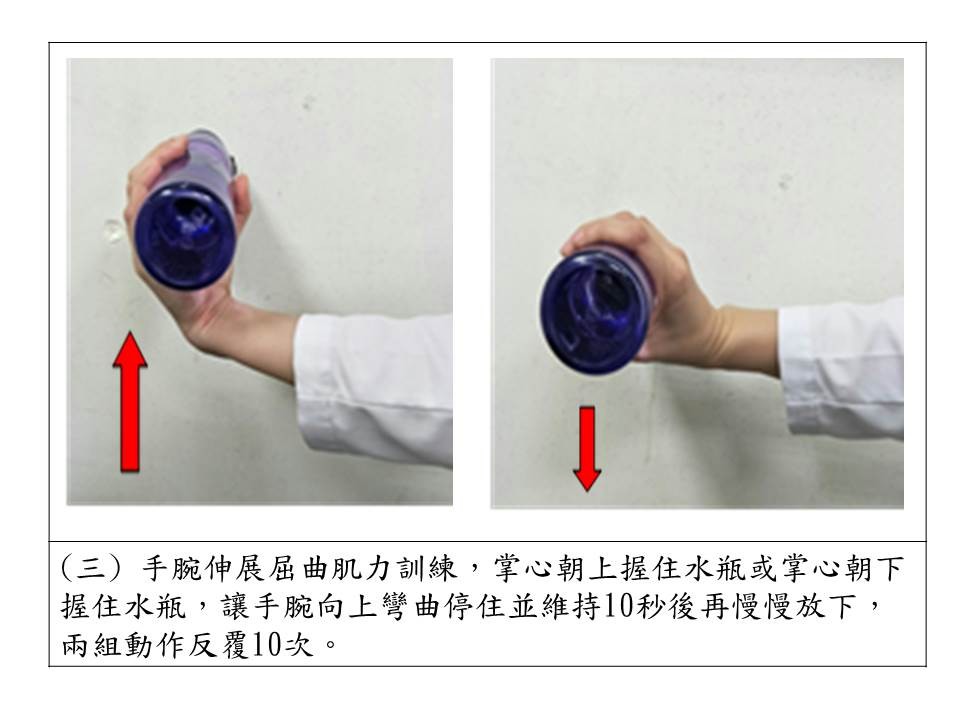 (三) 手腕伸展屈曲肌力訓練，掌心朝上握住水瓶或掌心朝下握住水瓶，讓手腕向上彎曲停住並維持10秒後再慢慢放下，兩組動作反覆10次。