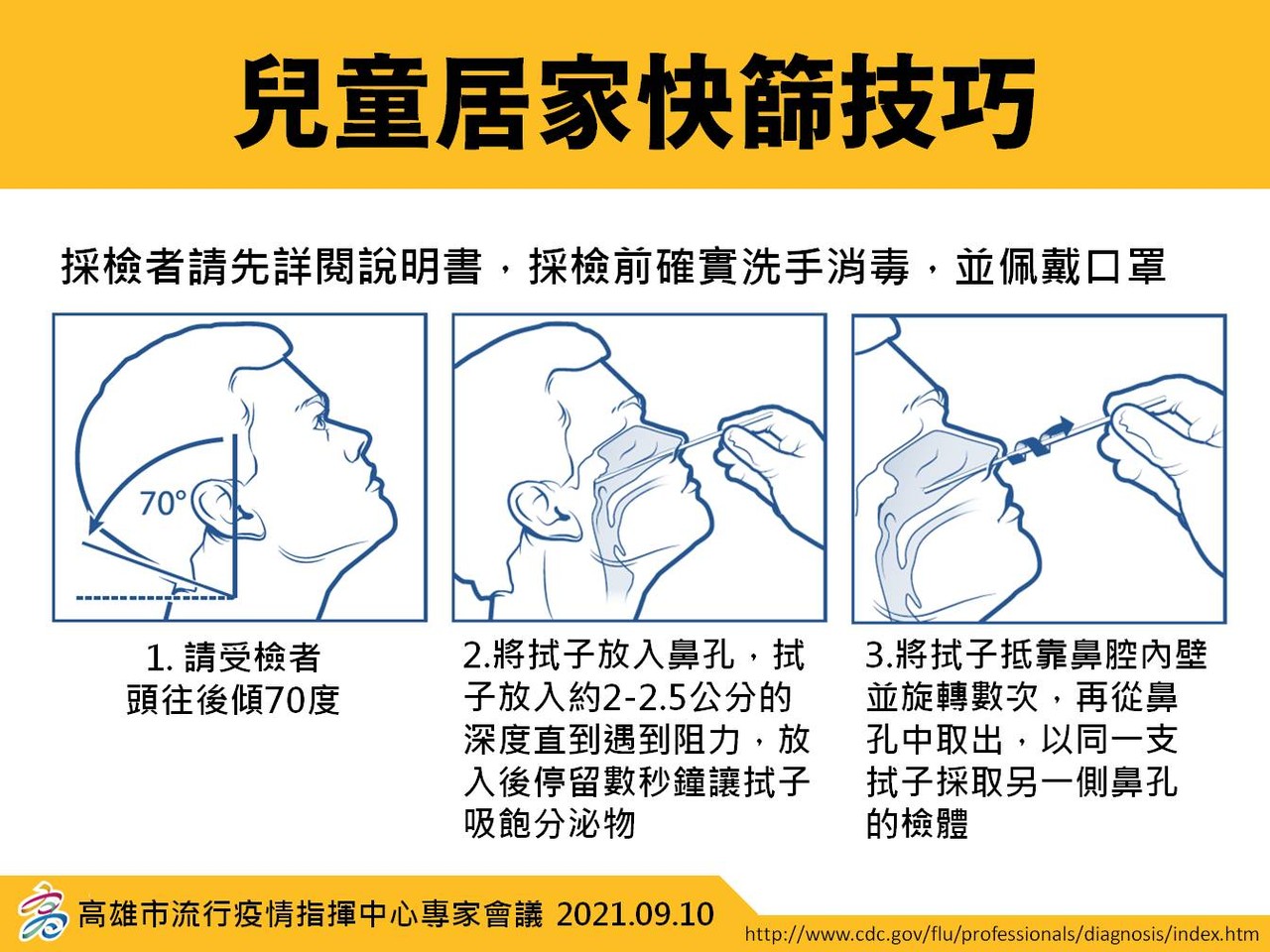 兒童居家快篩技巧

採檢者請先詳閱說明書，採檢前確實洗手消毒，並佩戴口罩

70°

1. 請受檢者頭往後傾70度

2.將拭子放入鼻孔，拭子放入約2-2.5公分的深度直到遇到阻力，放入後停留數秒鐘讓拭子吸飽分泌物

3.將拭子抵靠鼻腔內壁並旋轉數次，再從鼻孔中取出，以同一支拭子採取另一側鼻孔的檢體

高雄市流行疫情指揮中心專家會議 2021.09.10

http://www.cdc.gov/flu/professionals/diagnosis/index.htm