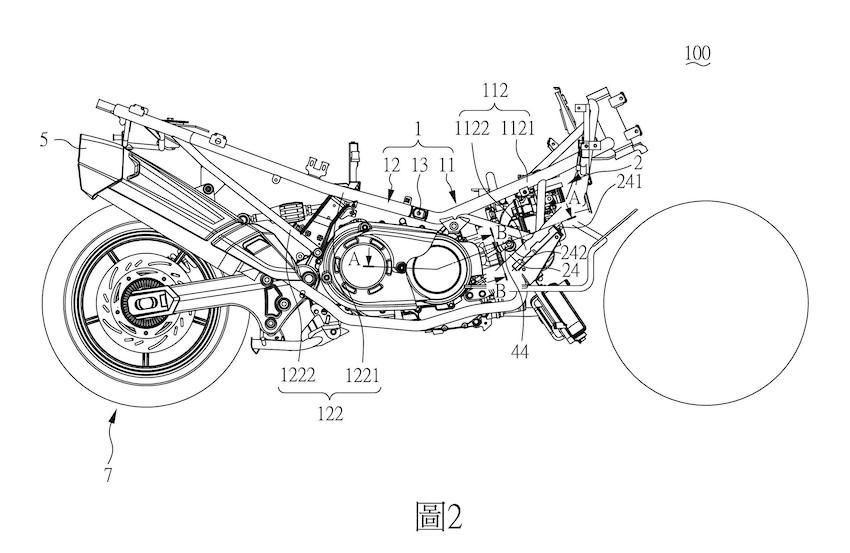 100

112

1122 1121

1

12 13 11

5

2

241

A

B

A

242

24

B

44

1222 1221

122

7

圖2