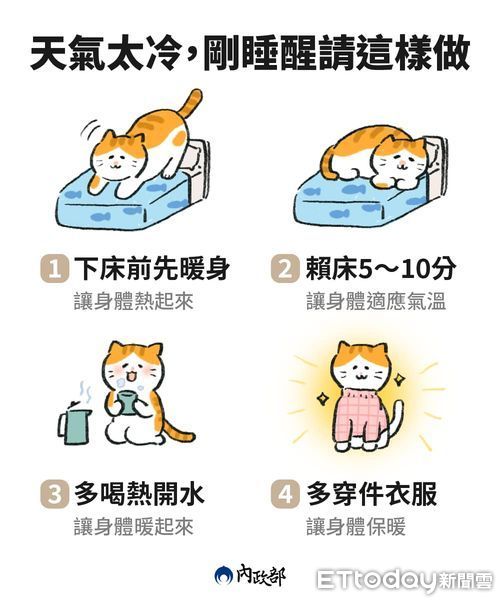 天氣太冷，剛睡醒請這樣做

1 下床前先暖身
讓身體熱起來

2 賴床5～10分
讓身體適應氣溫

3 多喝熱開水
讓身體暖起來

4 多穿件衣服
讓身體保暖

內政部

ETtoday新聞雲