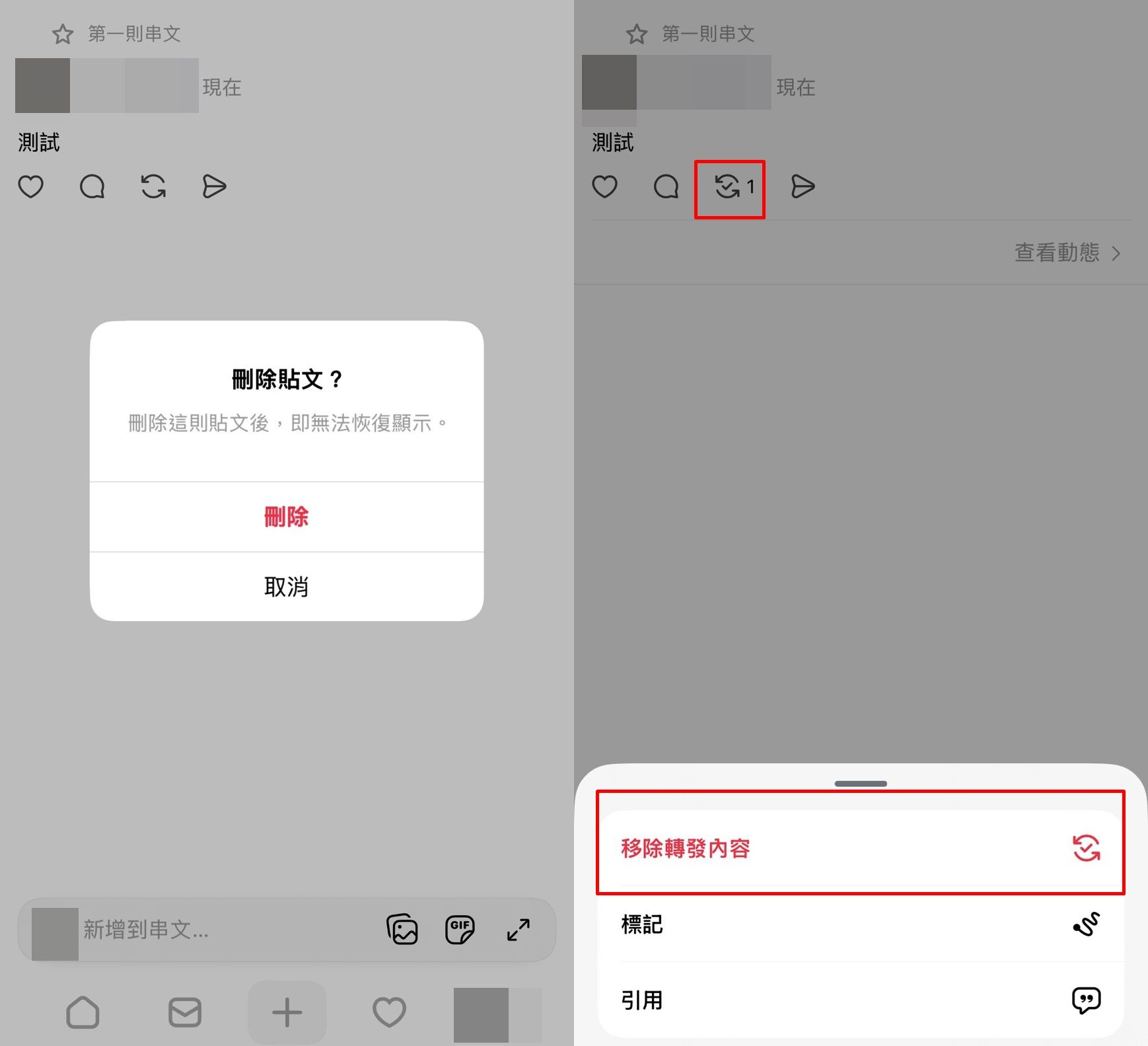 第一則串文

現在

測試

刪除貼文？

刪除這則貼文後，即無法恢復顯示。

刪除

取消

新增到串文...

GIF

第一則串文

現在

測試

1

查看動態

移除轉發內容

標記

引用