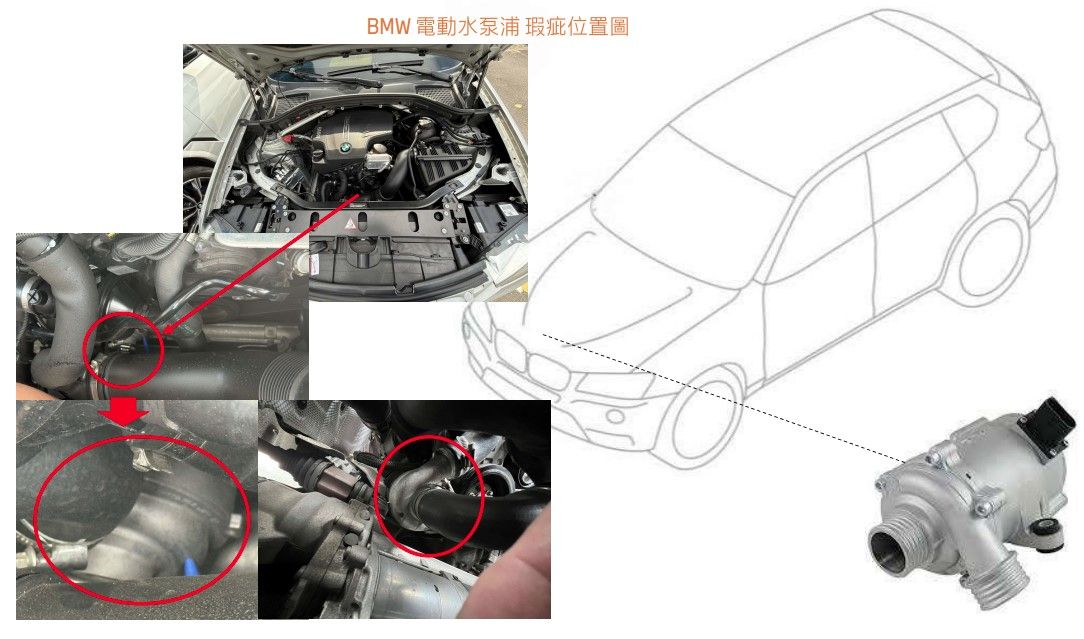 BMW 電動水泵浦 瑕疵位置圖