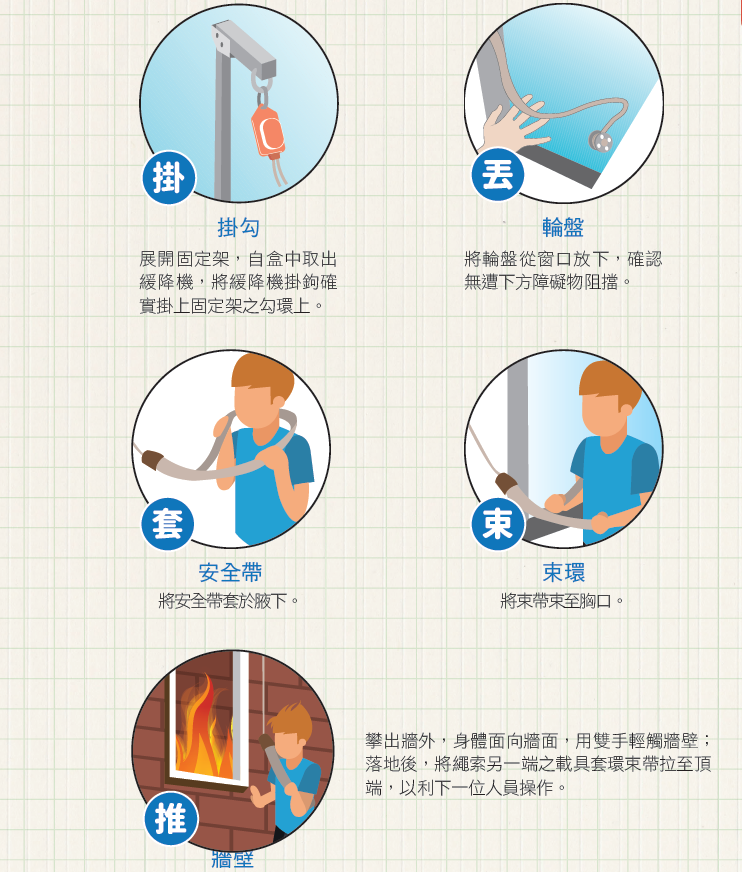 掛

掛勾

展開固定架，自盒中取出緩降機，將緩降機掛鉤確實掛上固定架之勾環上。

丟

輪盤

將輪盤從窗口放下，確認無遭下方障礙物阻擋。

套

安全帶

將安全帶套於腋下。

束

束環

將束帶束至胸口。

推

牆壁

攀出牆外，身體面向牆面，用雙手輕觸牆壁；落地後，將繩索另一端之載具套環束帶拉至頂端，以利下一位人員操作。