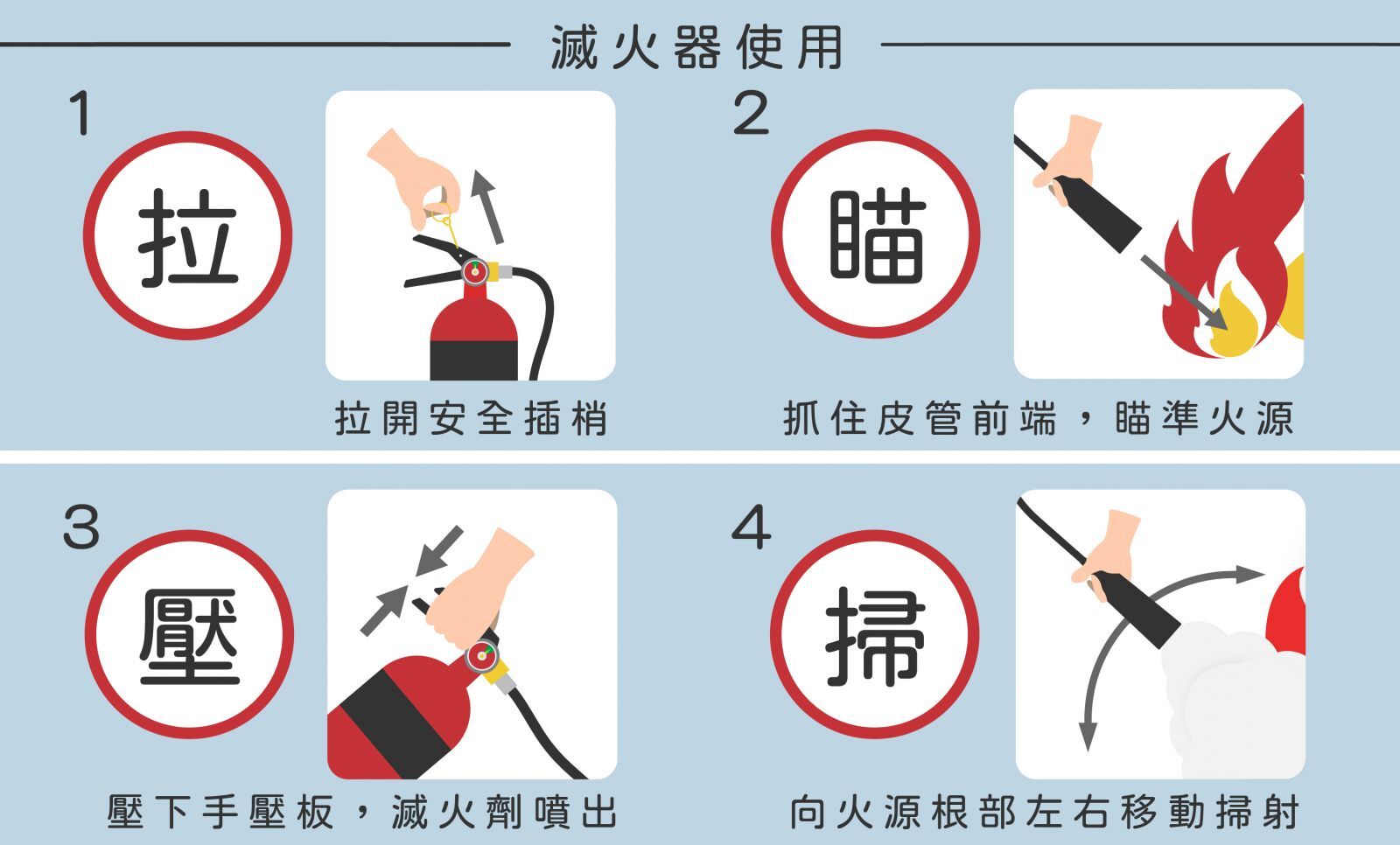 滅火器使用

1

拉

拉開安全插梢

2

瞄

抓住皮管前端，瞄準火源

3

壓

壓下手壓板，滅火劑噴出

4

掃

向火源根部左右移動掃射