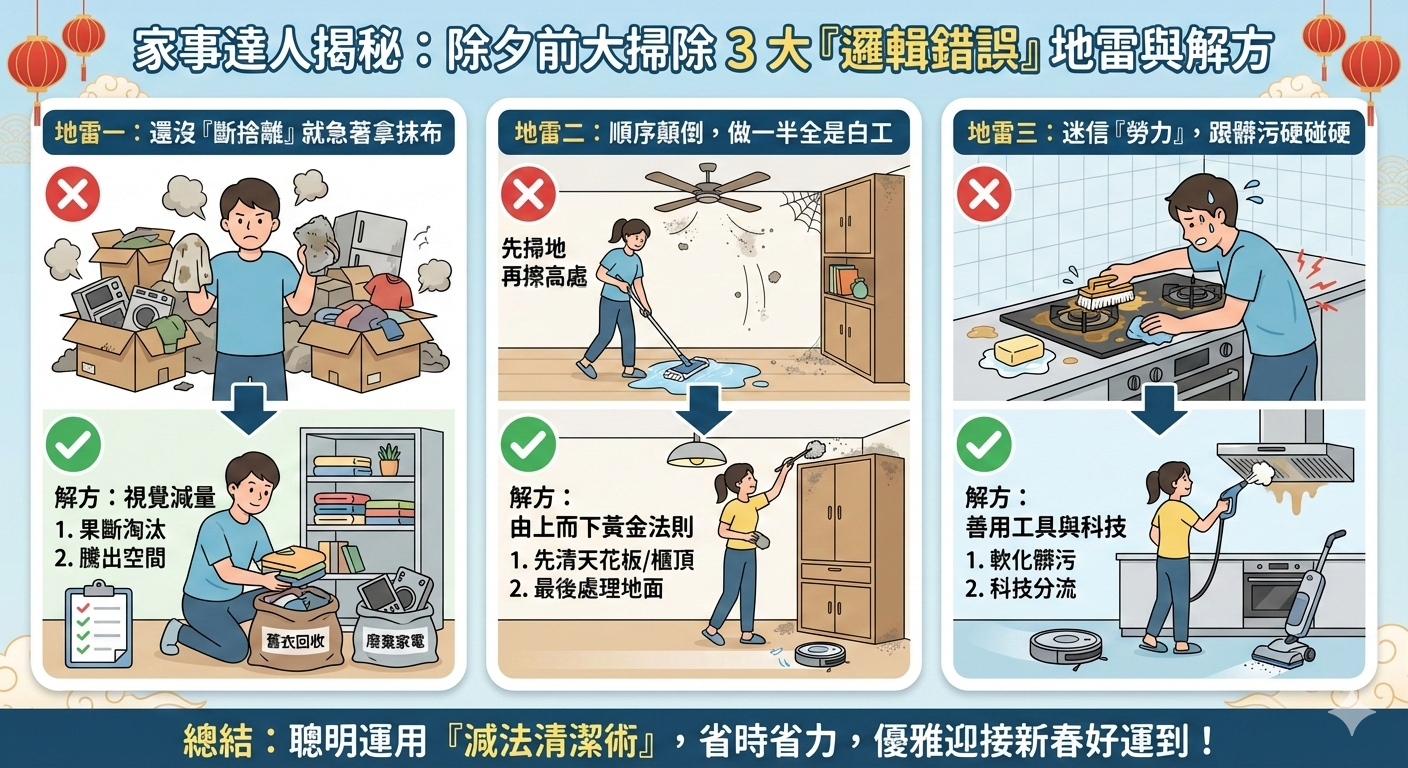 家事達人揭秘：除夕前大掃除 3 大『邏輯錯誤』地雷與解方

地雷一：還沒『斷捨離』就急著拿抹布

解方：視覺減量
1. 果斷淘汰
2. 騰出空間

舊衣回收
廢棄家電

地雷二：順序顛倒，做一半全是白工

先掃地
再擦高處

解方：
由上而下黃金法則
1. 先清天花板/櫃頂
2. 最後處理地面

地雷三：迷信『勞力』，跟髒污硬碰硬

解方：
善用工具與科技
1. 軟化髒污
2. 科技分流

總結：聰明運用『減法清潔術』，省時省力，優雅迎接新春好運到！