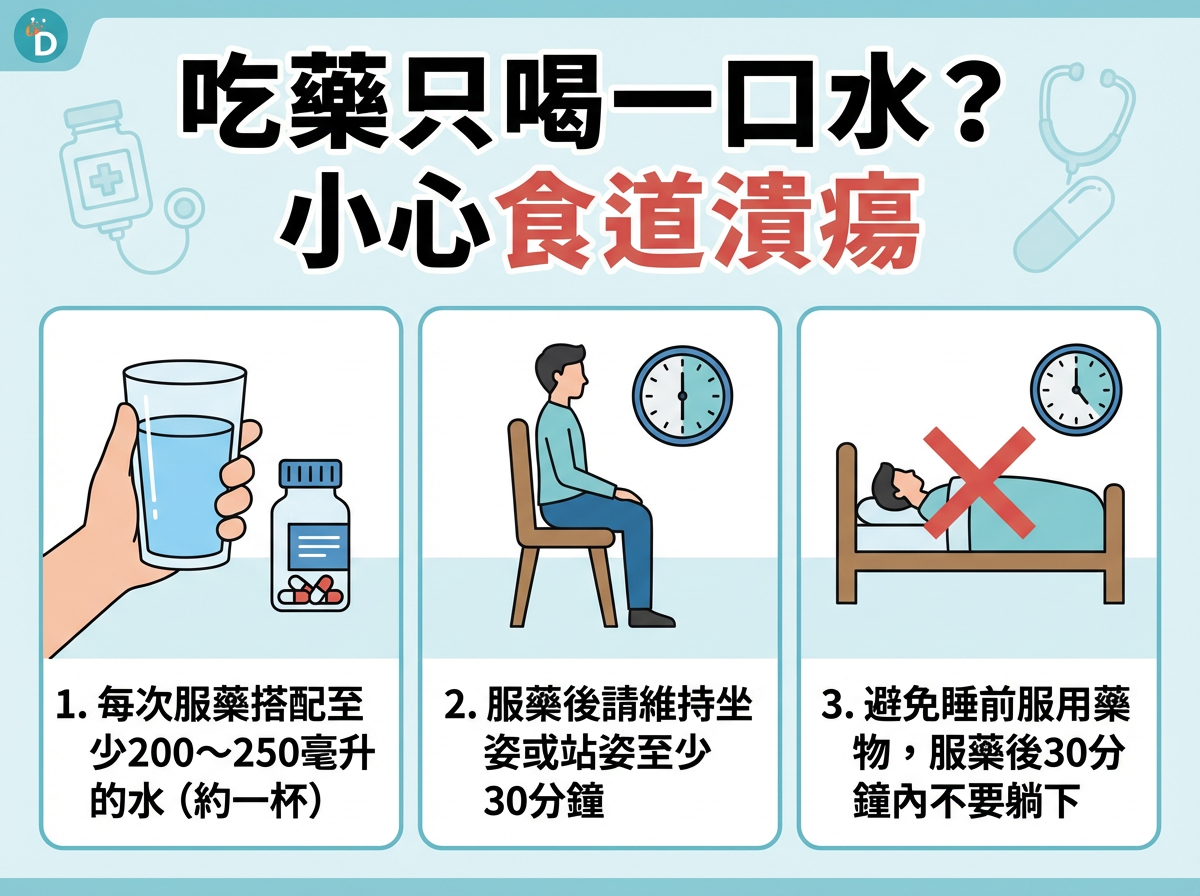 D

吃藥只喝一口水？
小心食道潰瘍

1. 每次服藥搭配至少200～250毫升的水（約一杯）

2. 服藥後請維持坐姿或站姿至少30分鐘

3. 避免睡前服用藥物，服藥後30分鐘內不要躺下