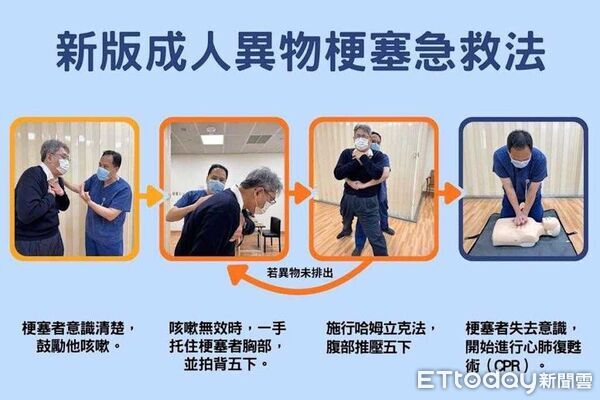 新版成人異物梗塞急救法

若異物未排出

梗塞者意識清楚，鼓勵他咳嗽。

咳嗽無效時，一手托住梗塞者胸部，並拍背五下。

施行哈姆立克法，腹部推壓五下

梗塞者失去意識，開始進行心肺復甦術（CPR）。

ETtoday新聞雲