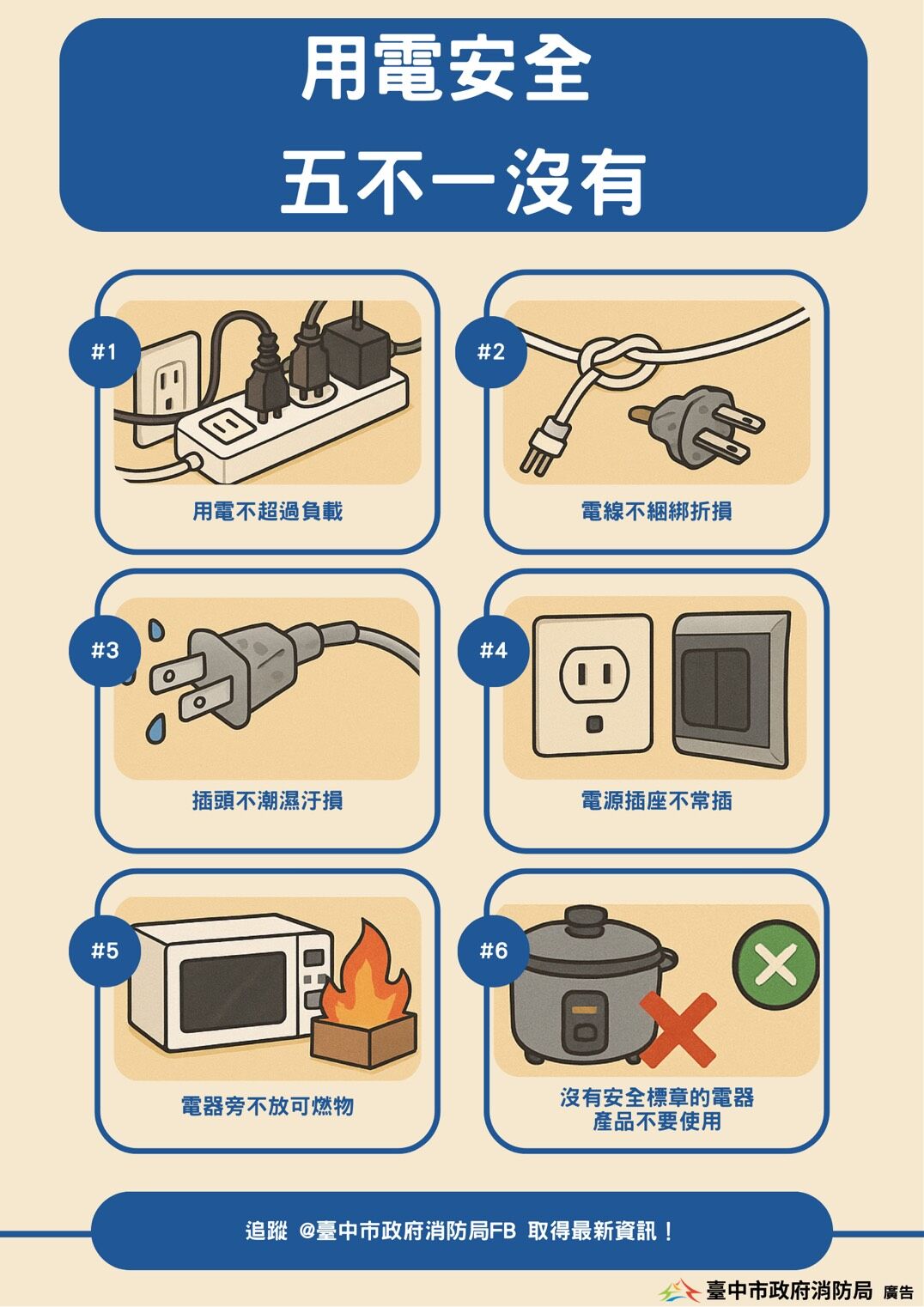 用電安全
五不一沒有

#1
用電不超過負載

#2
電線不綑綁折損

#3
插頭不潮濕汙損

#4
電源插座不常插

#5
電器旁不放可燃物

#6
沒有安全標章的電器產品不要使用

追蹤 @臺中市政府消防局FB 取得最新資訊！

臺中市政府消防局 廣告